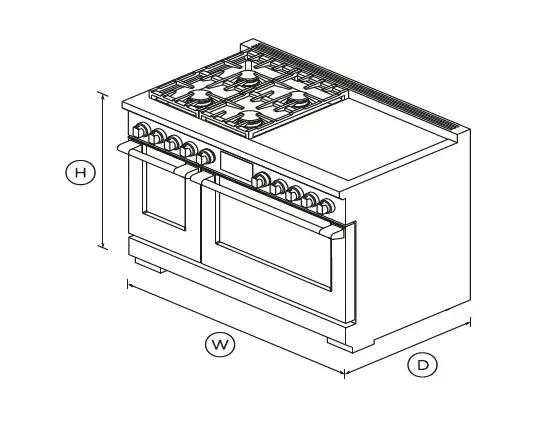 H

W

D