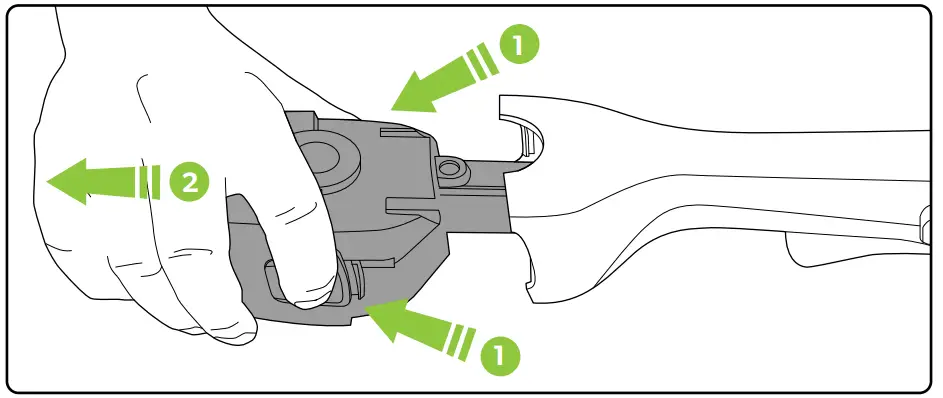 1
2
1