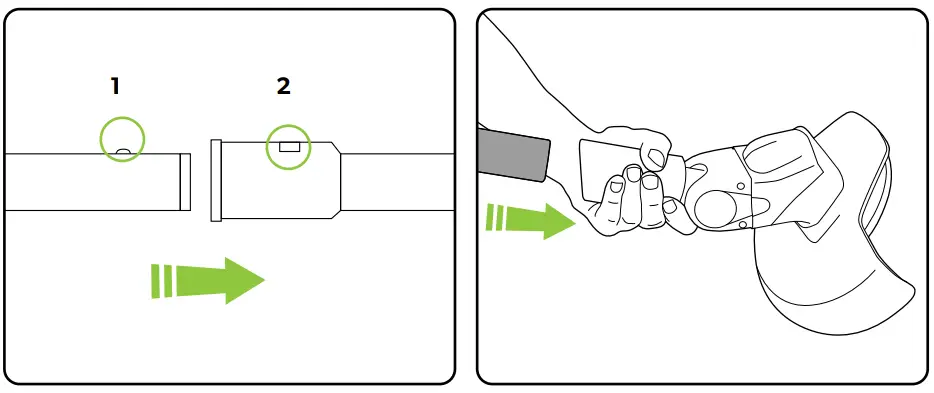 1

2