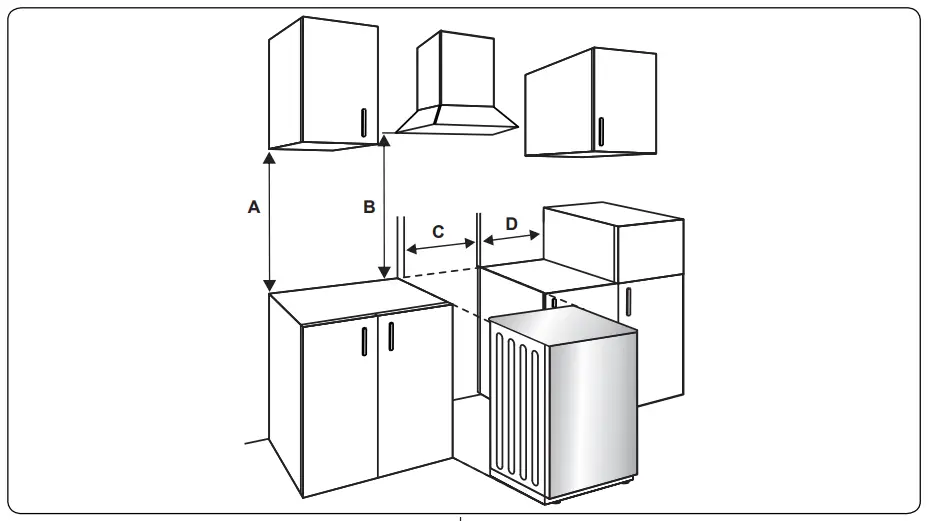 A
B
C
D