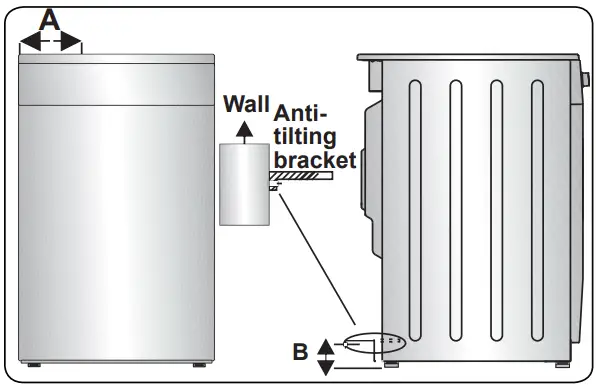 A

Wall

Anti-tilting bracket

B