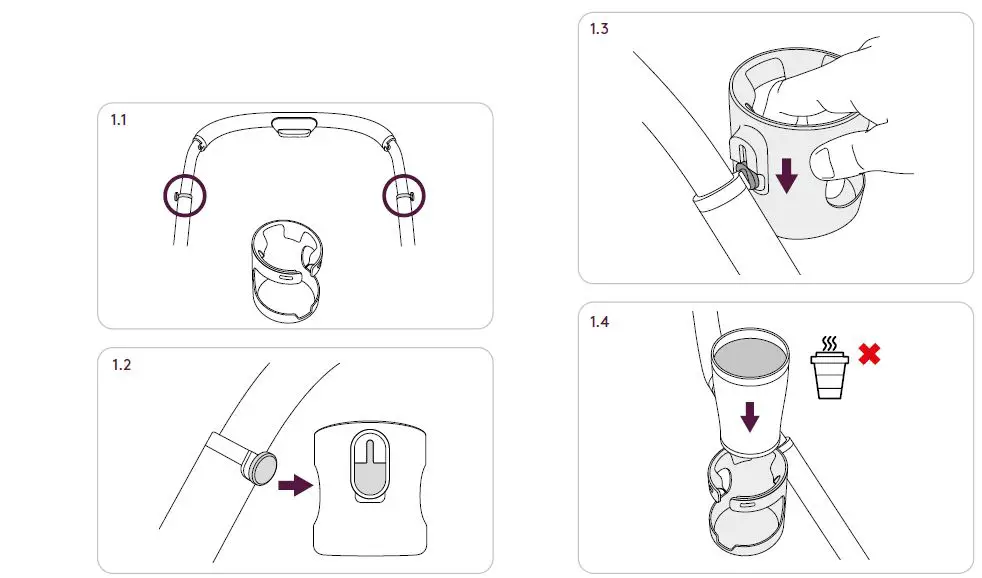 1.1

1.2

1.3

1.4