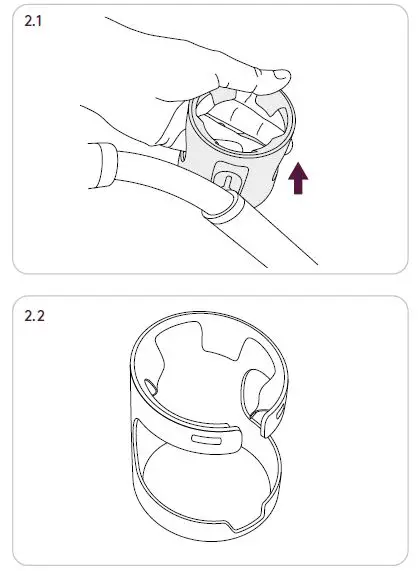 2.1

2.2