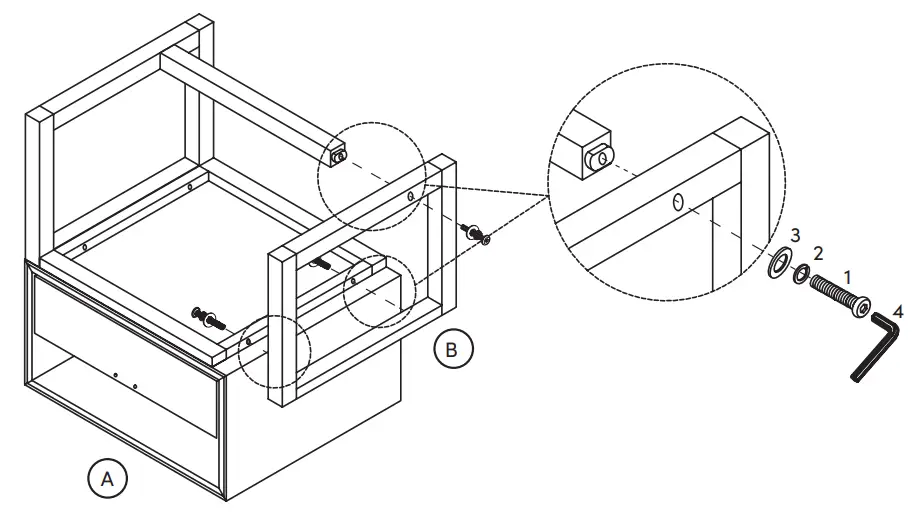 3
2
1
4
B
A