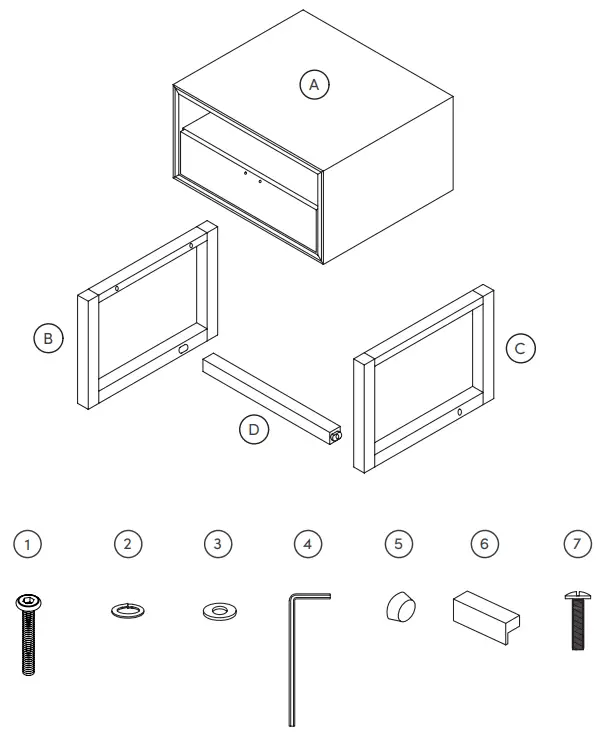 A

B

C

D

1

2

3

4

5

6

7