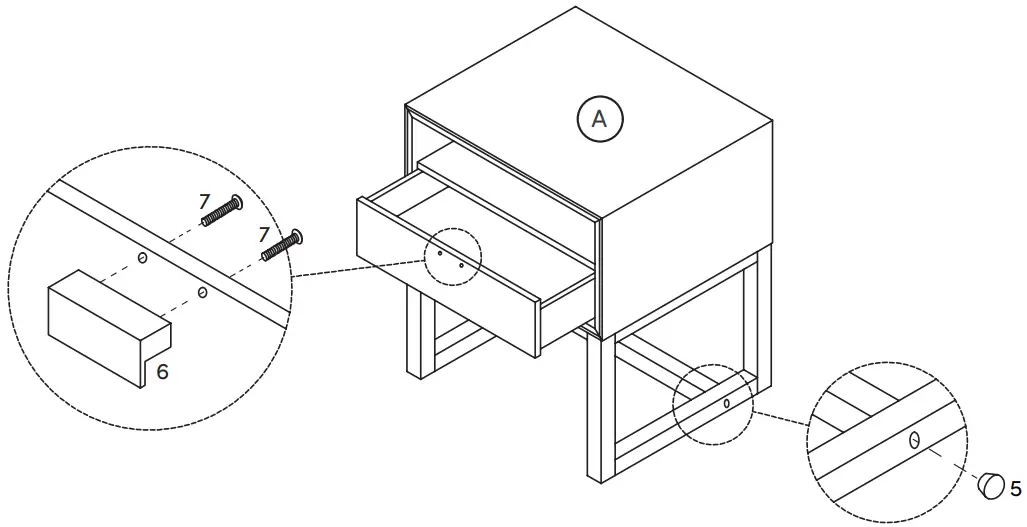 A
7
7
6
5