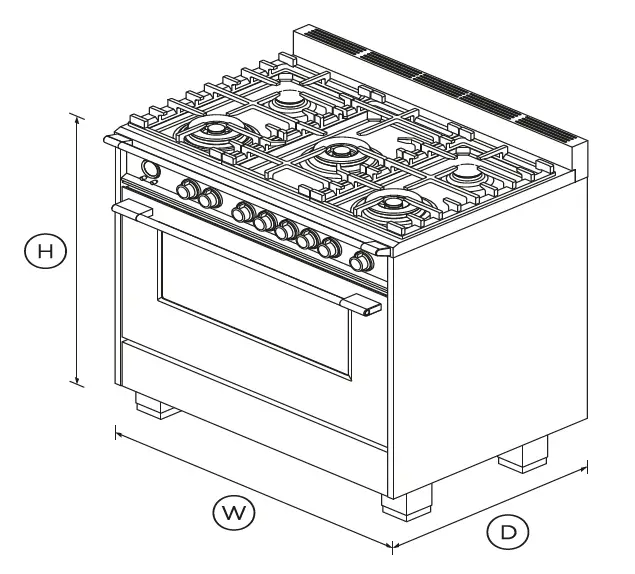 H

W

D