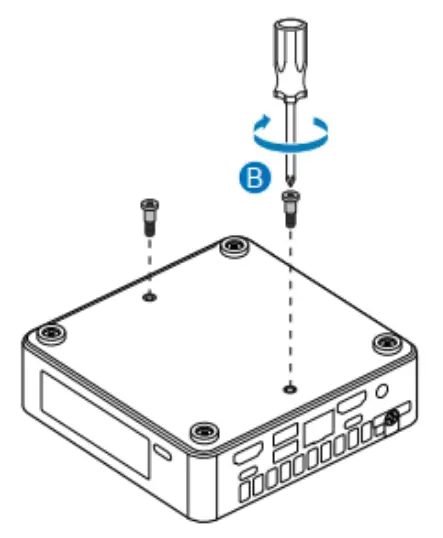 B