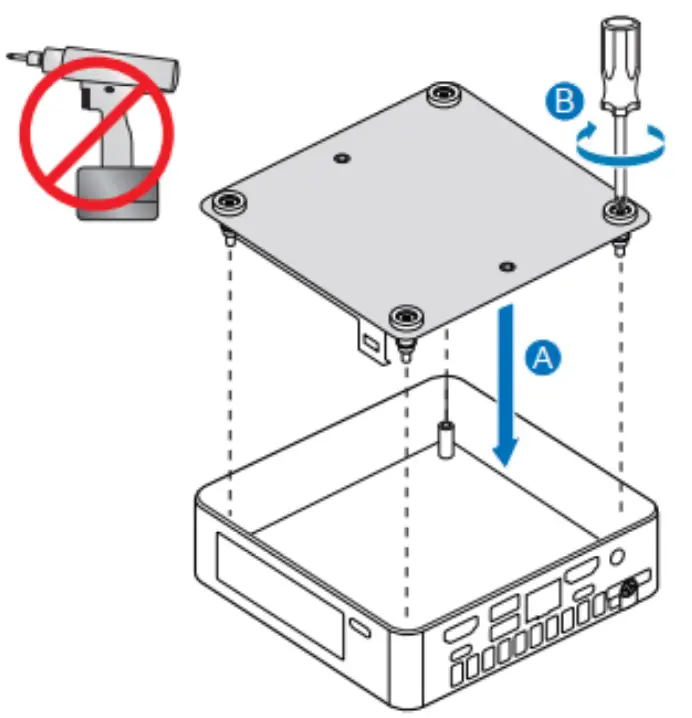 B

A