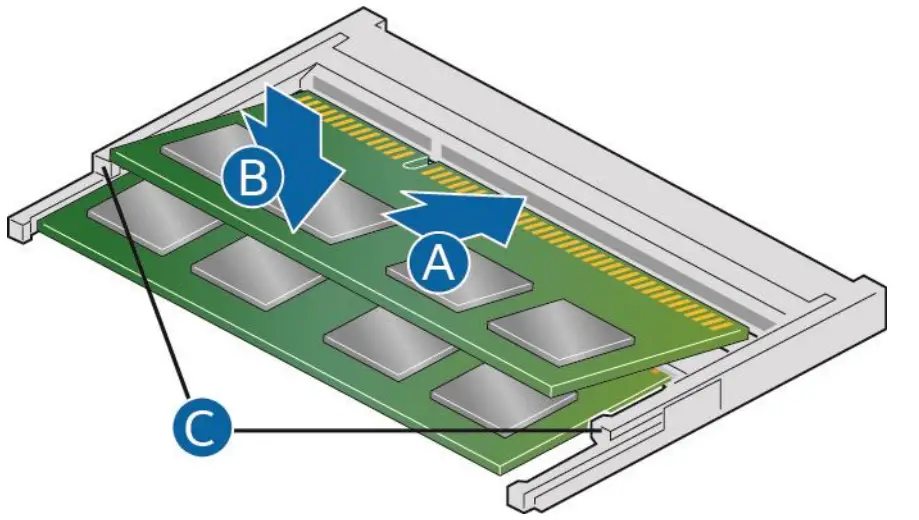 B
A
C