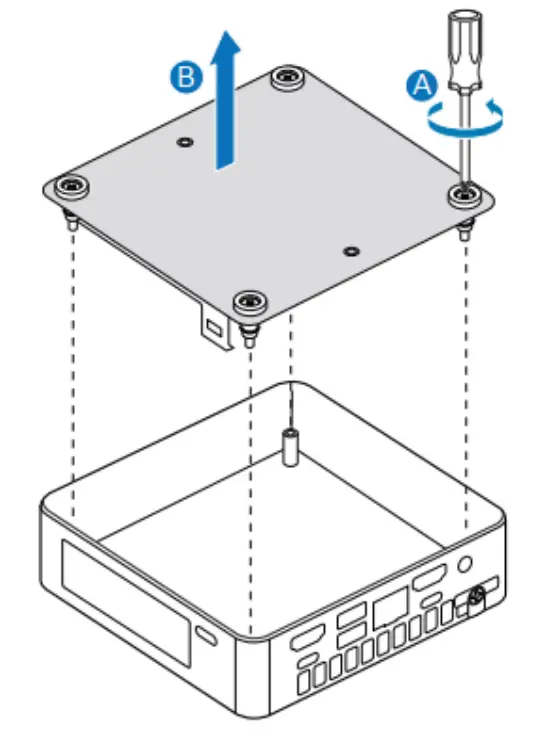 B
A