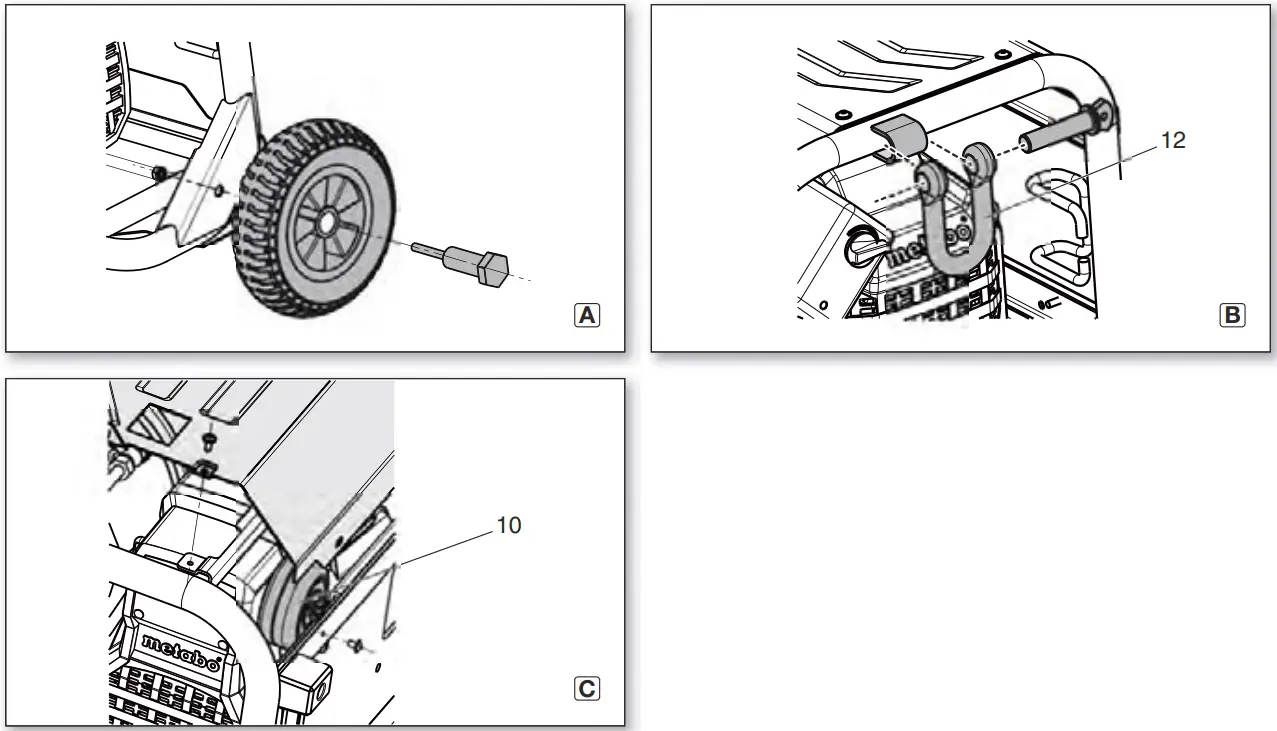 A

12

metabo

B

10

metabo

C