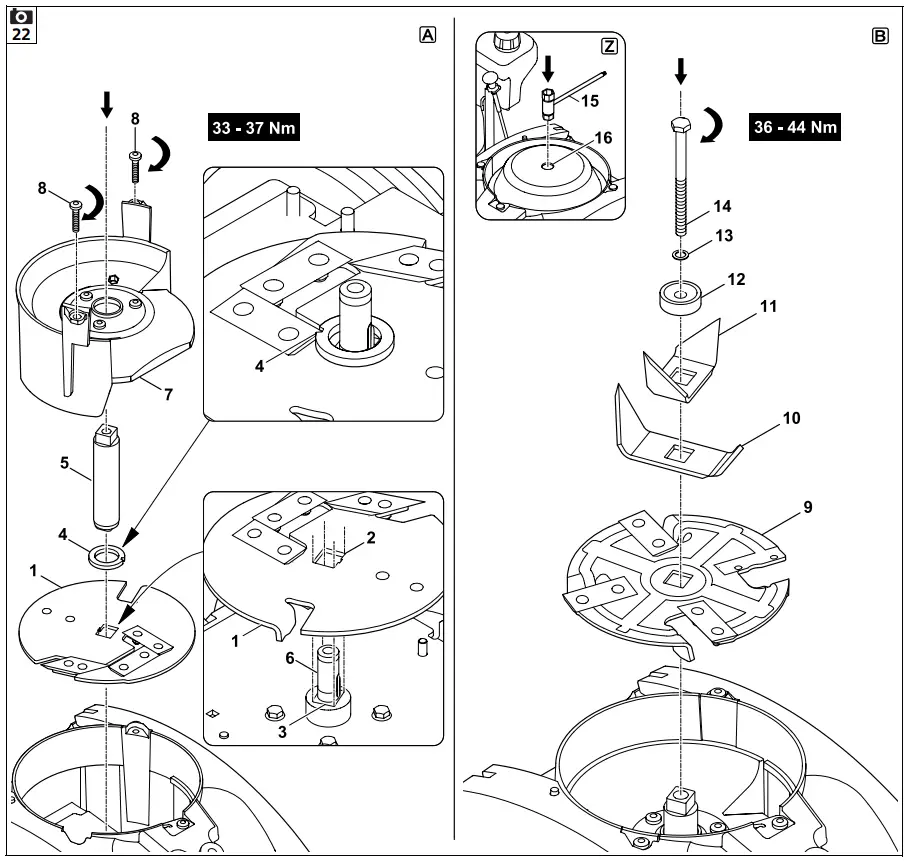 22

A

33 - 37 Nm

8

8

7

4

5

4

1

2

1

6

3

Z

15

16

B

36 - 44 Nm

14

13

12

11

10

9