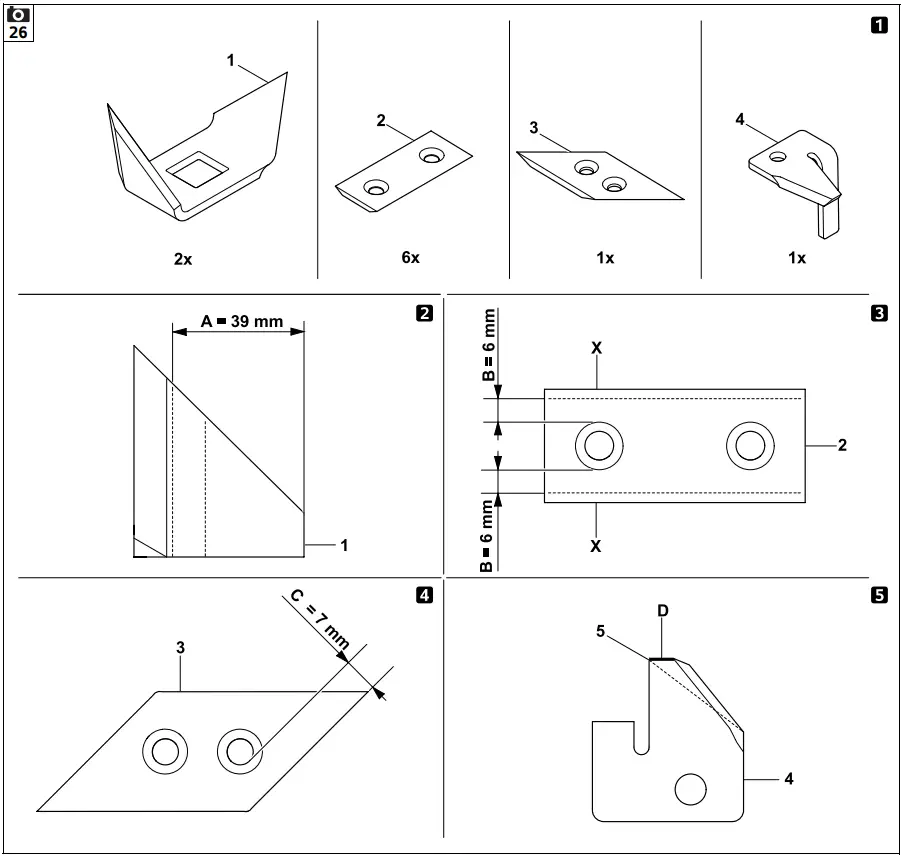 26

1

1

2x

2

6x

3

1x

4

1x

2

A = 39 mm

1

3

B = 6 mm

X

2

X

B = 6 mm

4

C = 7 mm

3

5

D

5

4