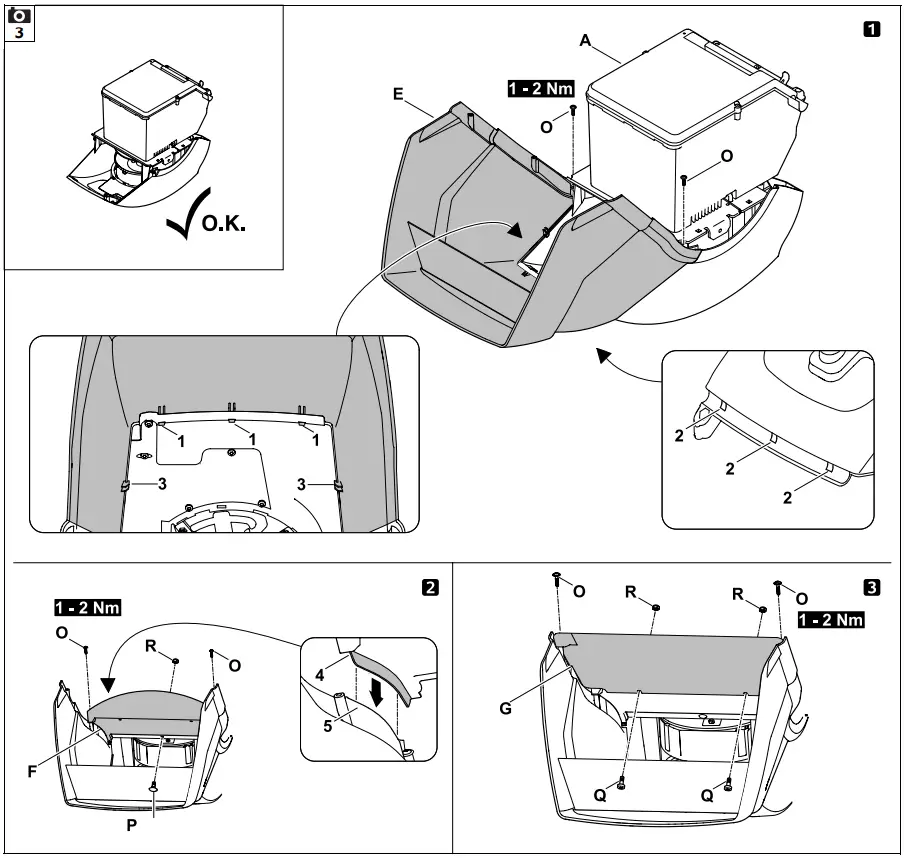 3

O.K.

1

A

E

1 - 2 Nm

O

O

1

1

1

3

3

2

2

2

2

1 - 2 Nm

O

R

O

4

5

F

P

3

O

R

R

O

1 - 2 Nm

G

Q

Q