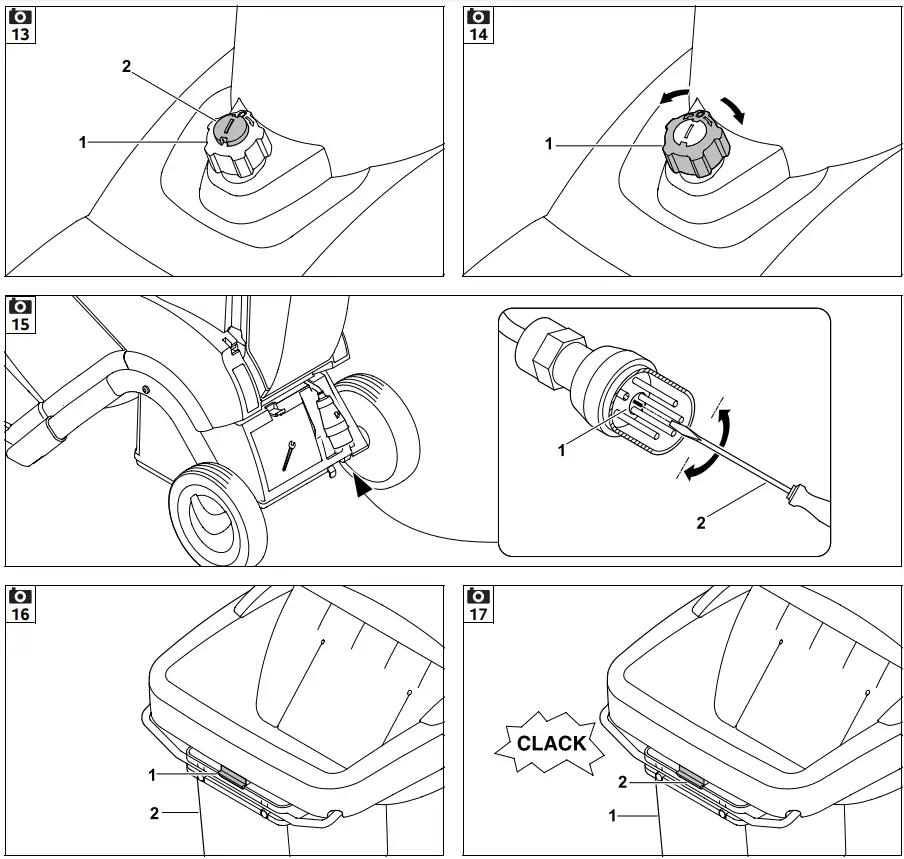 13
2
1

14
1

15
1
2

16
1
2

17
CLACK
2
1