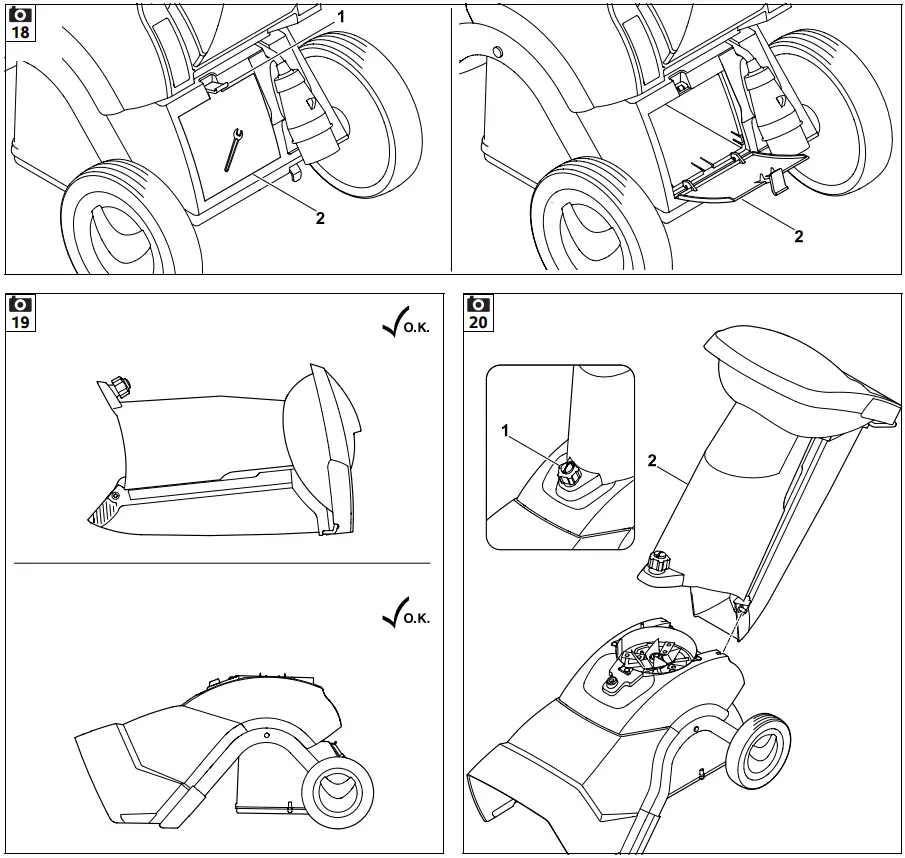 18
1
2
2

19
O.K.
O.K.

20
1
2