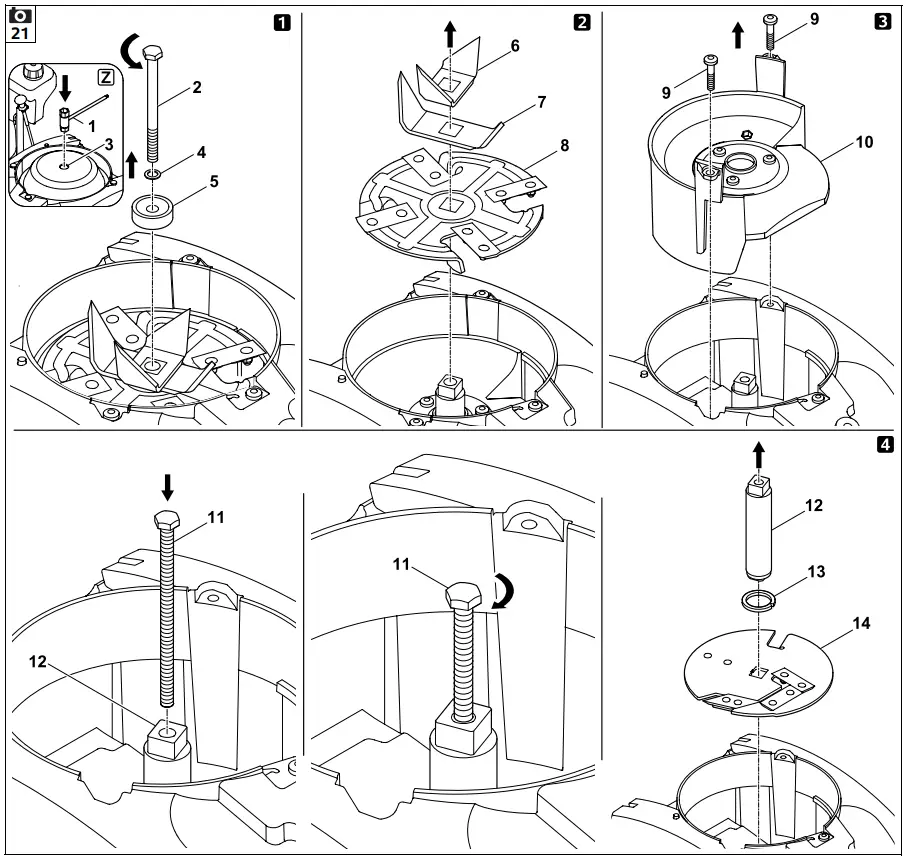 21

1

Z

1
2
3
4
5

2

6
7
8

3

9
9
10

4

11
12
11
12
13
14