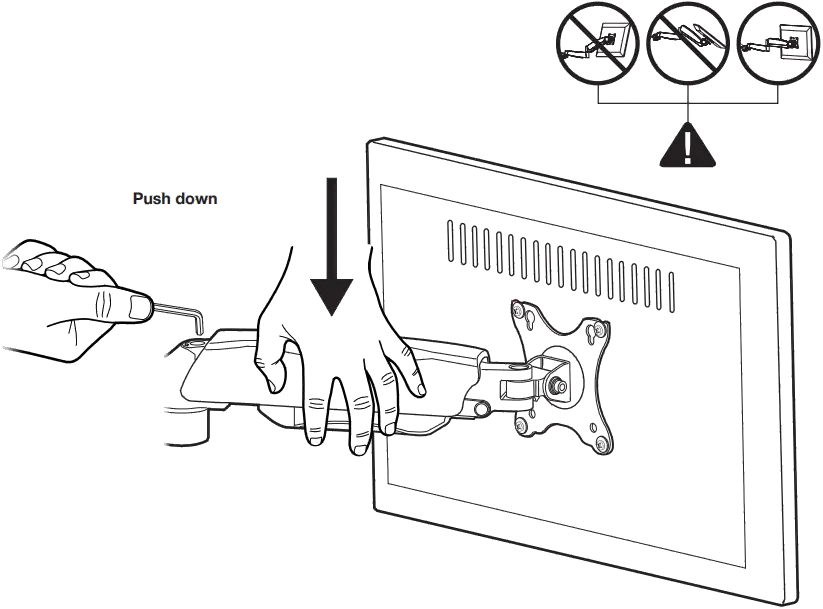 Push down