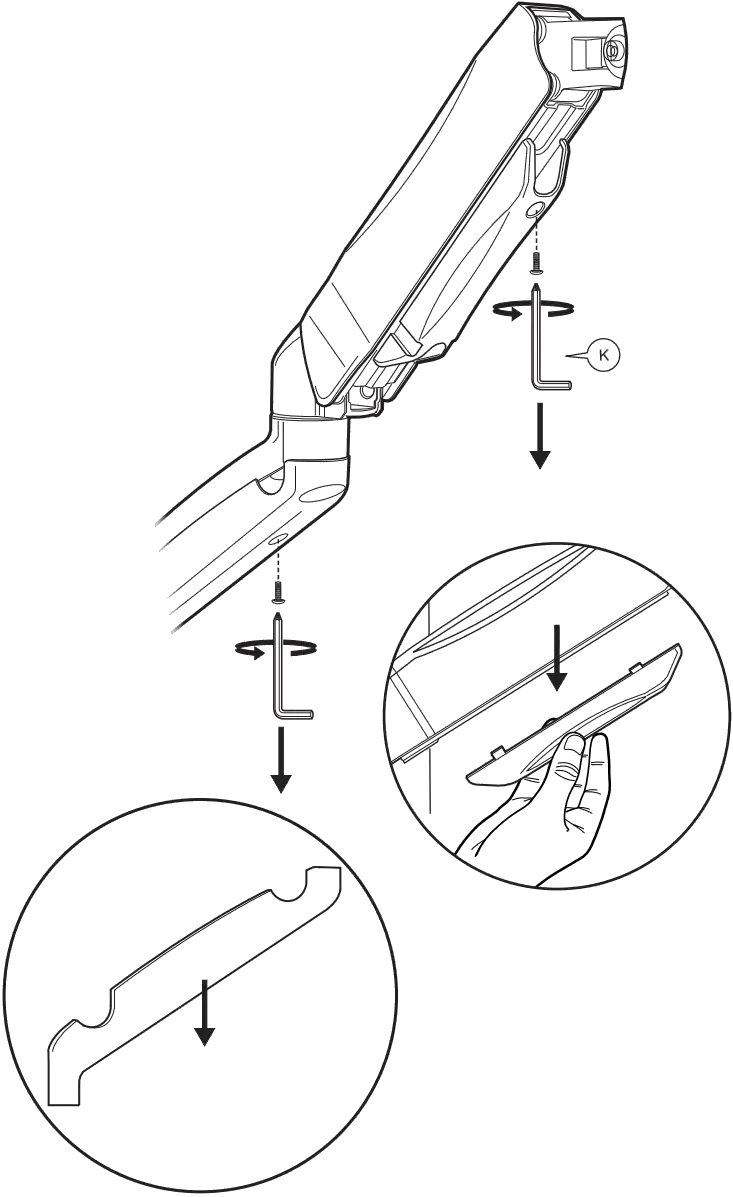 K