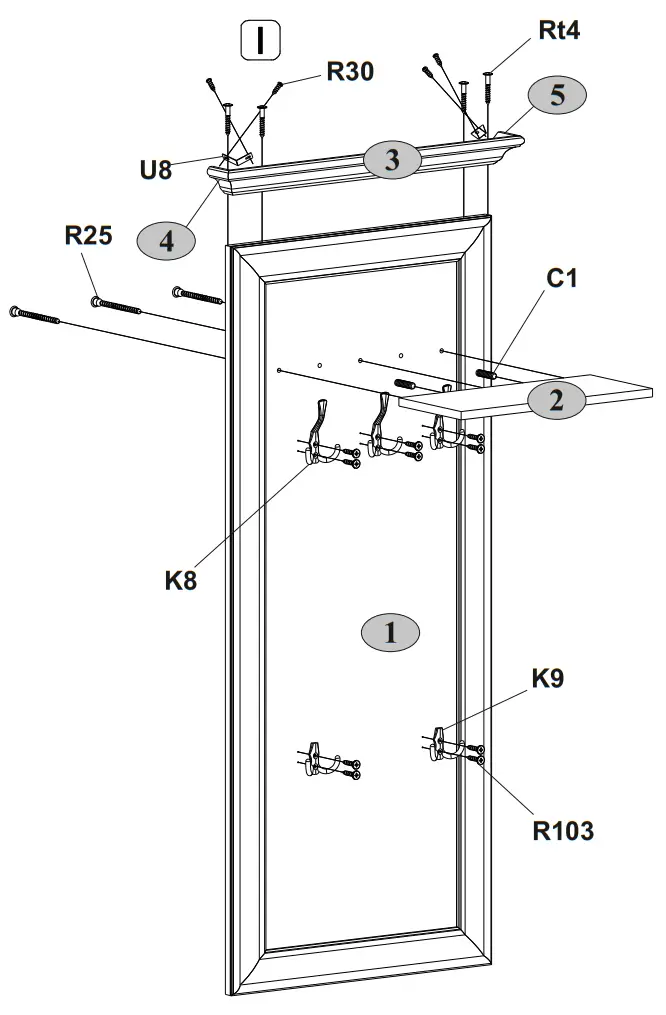 I
Rt4
R30
5
U8
3
4
R25
C1
2
K8
1
K9
R103