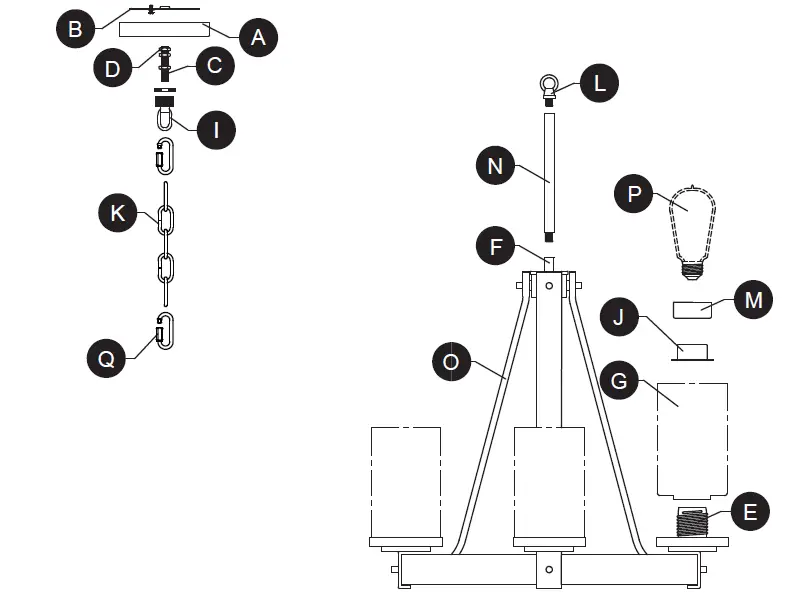 B
A
D
C
I
K
Q
L
N
P
F
M
J
O
G
E