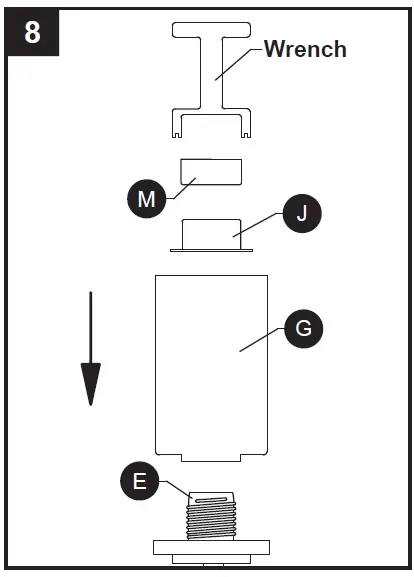 8

Wrench

M

J

G

E