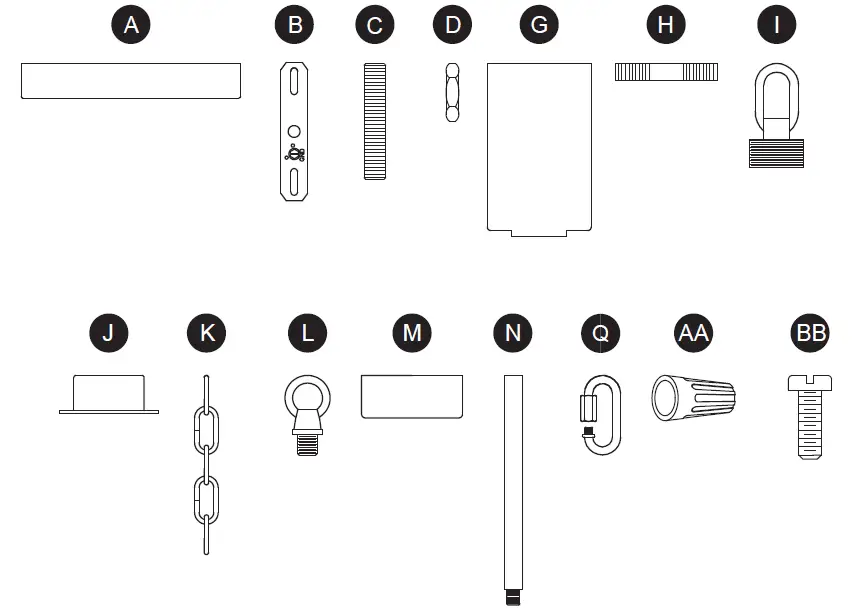 A B C D G H I

J K L M N Q AA BB