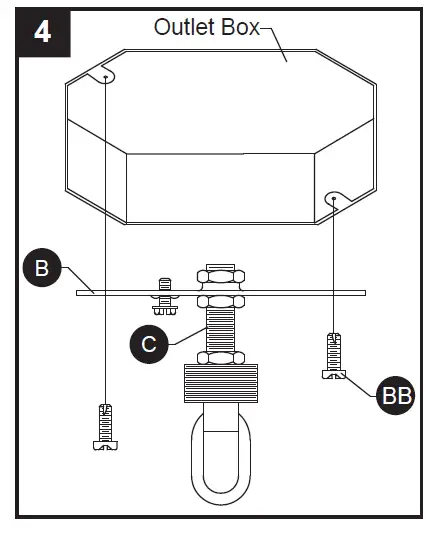 4

Outlet Box

B

C

BB