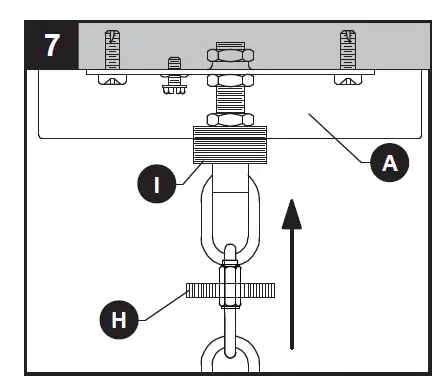 7
A
I
H