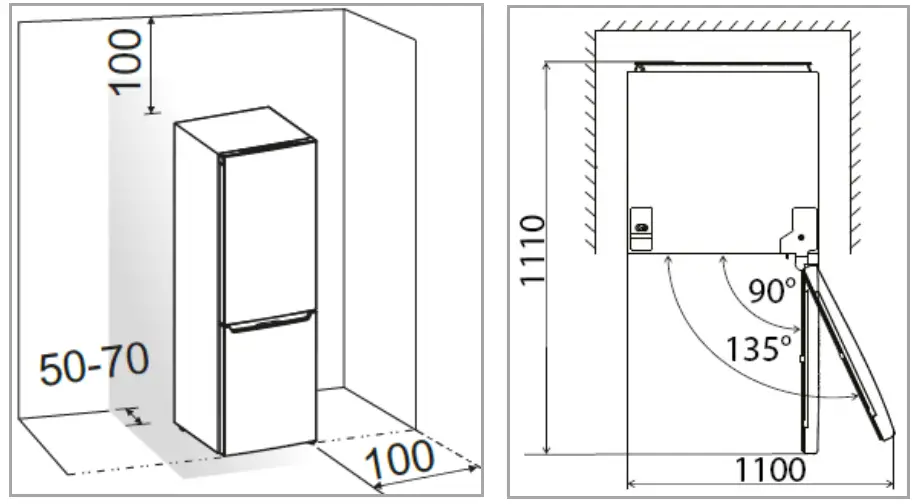 100

50-70

100

1110

90°

135°

1100