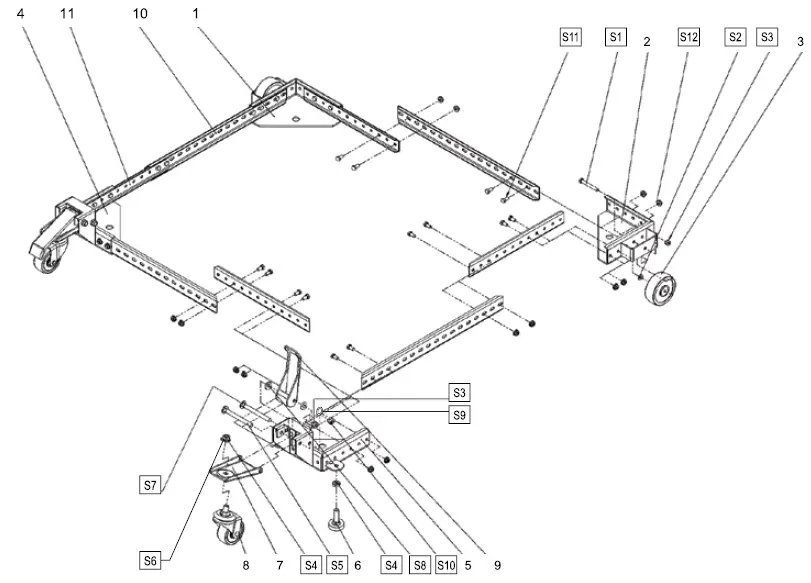 4 11 10 1

S11 S1 2 S12 S2 S3 3

S3
S9

S7

S6

8 7 S4 S5 6 S4 S8 S10 5 9