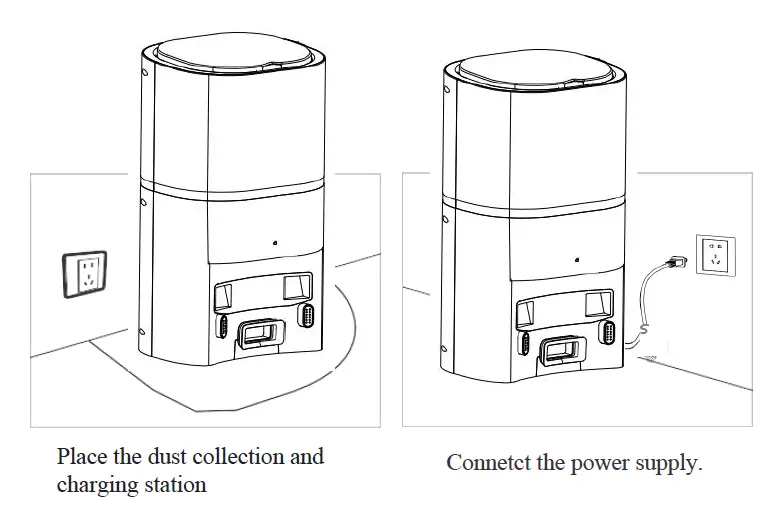 Place the dust collection and charging station

Connetct the power supply.