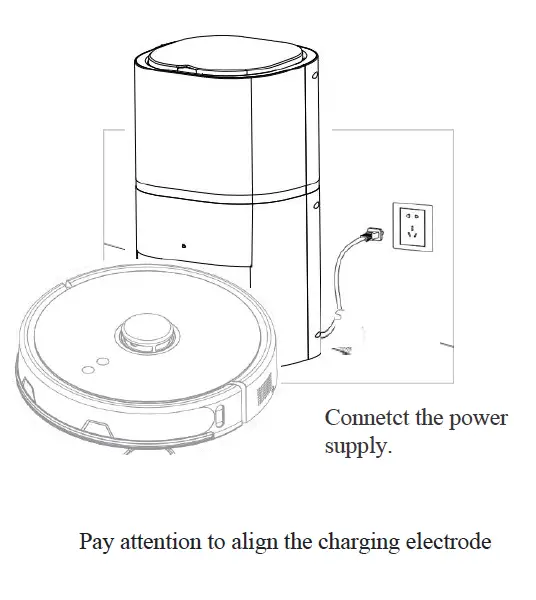 Connetct the power supply.

Pay attention to align the charging electrode