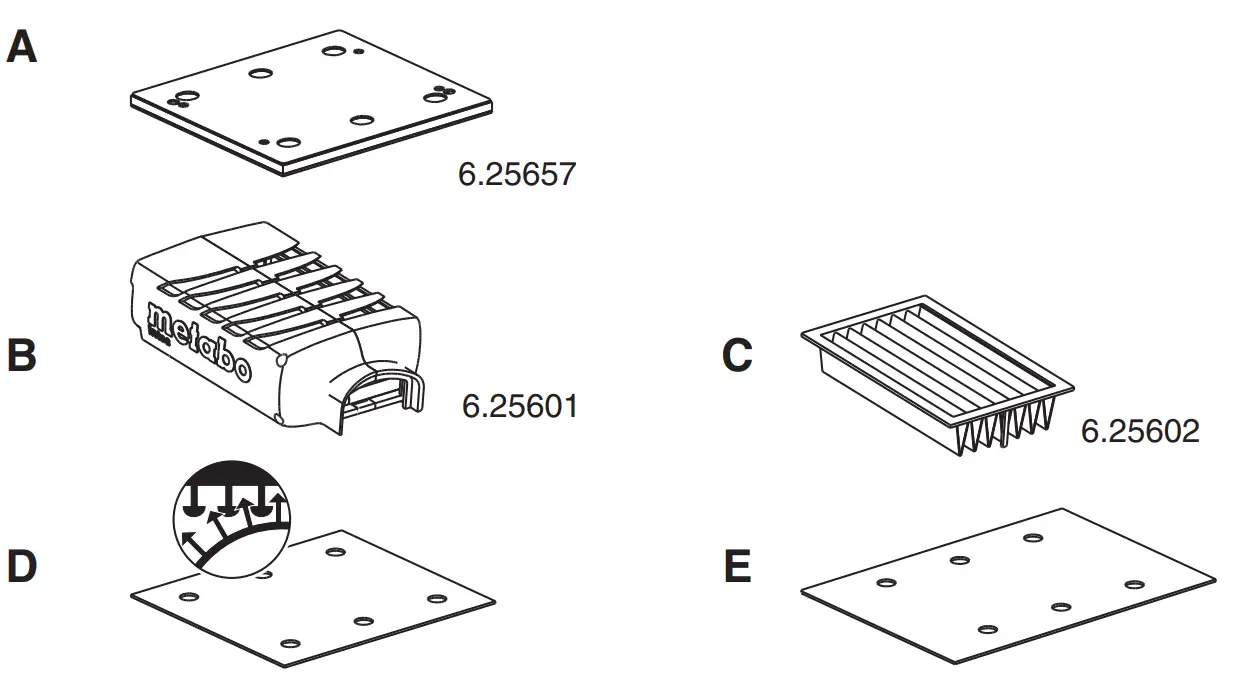 A

6.25657

B

metabo

6.25601

C

6.25602

D

E