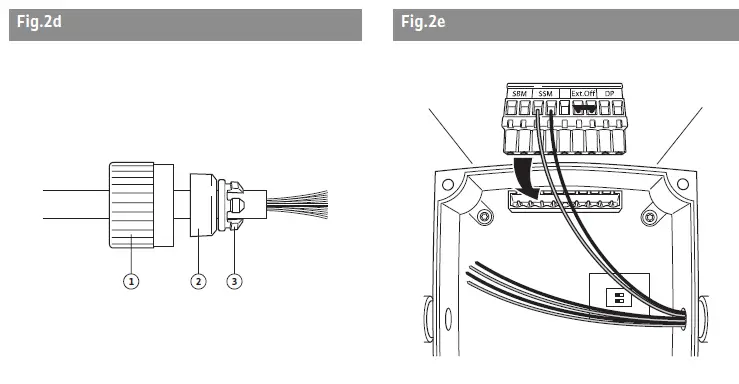 Fig.2d

1
2
3

Fig.2e

SBM
SSM
Ext.Off
DP