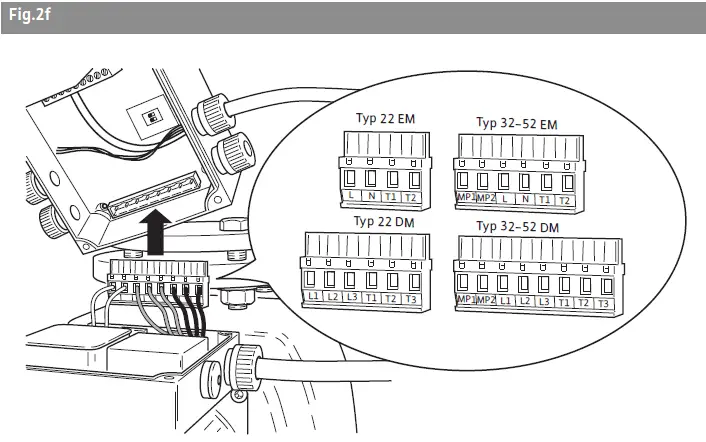 Fig.2f

Typ 22 EM

L N T1 T2

Typ 32–52 EM

MP1 MP2 L N T1 T2

Typ 22 DM

L1 L2 L3 T1 T2 T3

Typ 32–52 DM

MP1 MP2 L1 L2 L3 T1 T2 T3