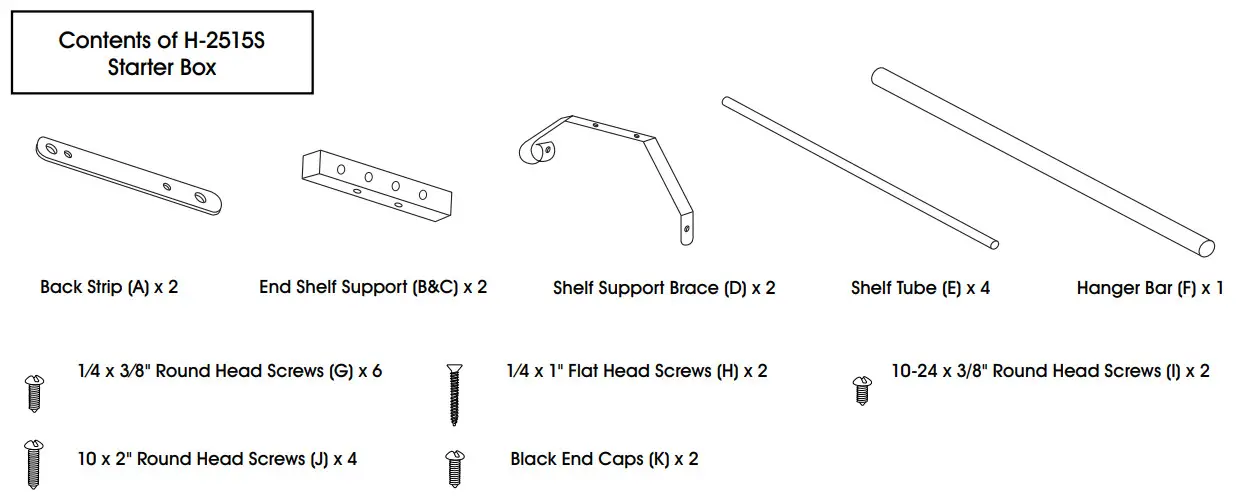 Contents of H-2515S
Starter Box

Back Strip (A) x 2

End Shelf Support (B&C) x 2

Shelf Support Brace (D) x 2

Shelf Tube (E) x 4

Hanger Bar (F) x 1

1⁄4 x 3⁄8" Round Head Screws (G) x 6

1⁄4 x 1" Flat Head Screws (H) x 2

10-24 x 3/8" Round Head Screws (I) x 2

10 x 2" Round Head Screws (J) x 4

Black End Caps (K) x 2