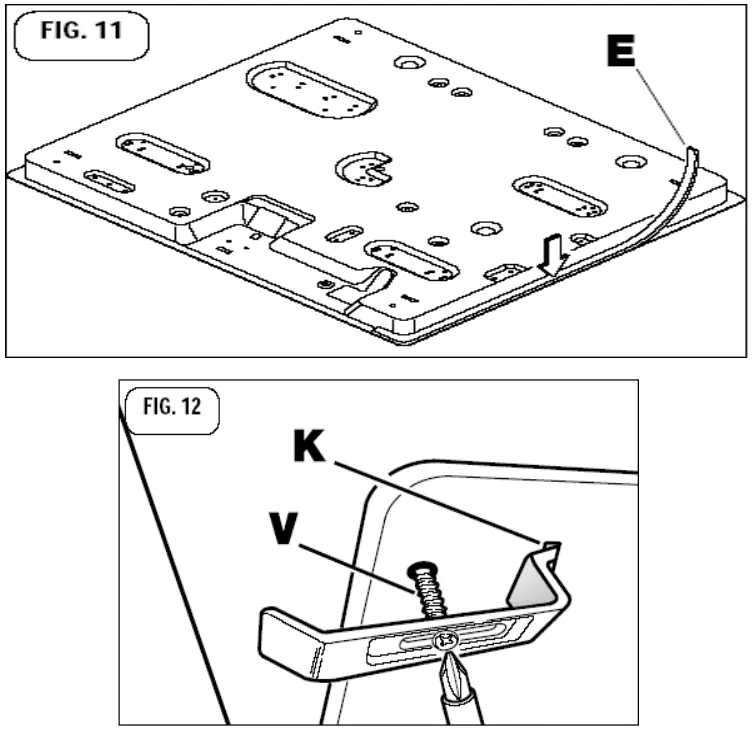 FIG. 11

E

FIG. 12

K

V