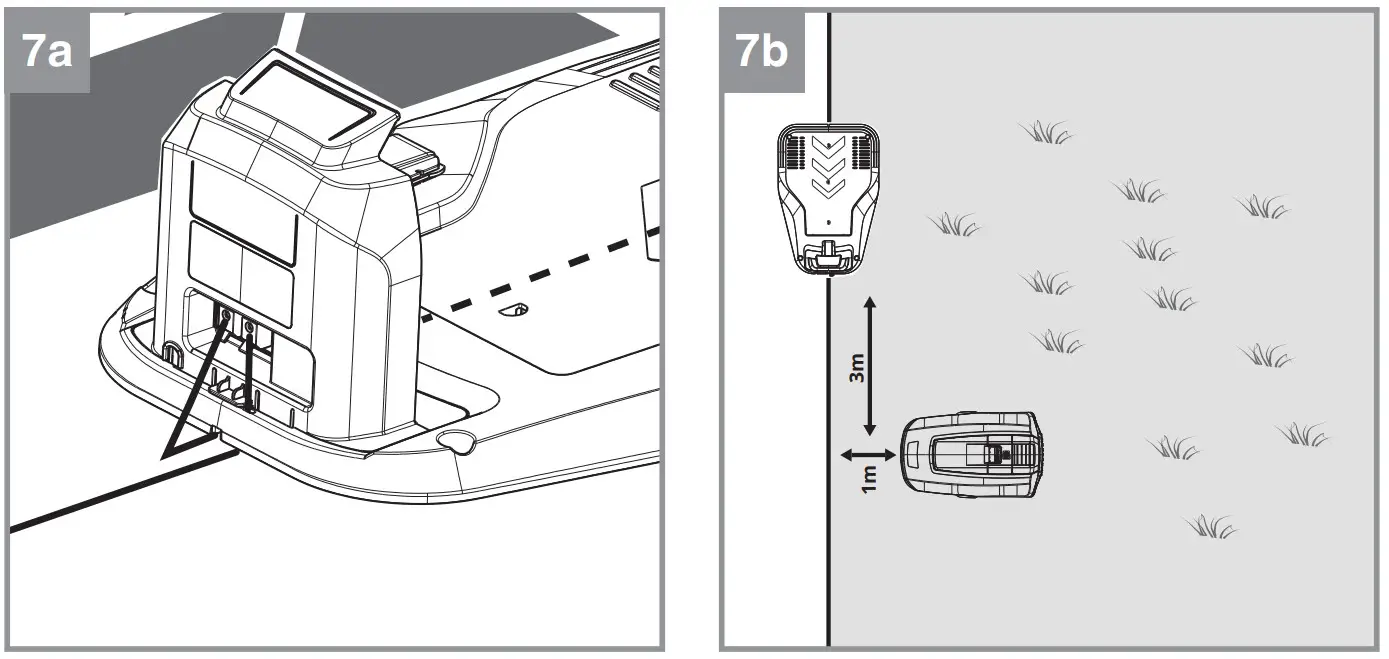 7a

7b

3m

1m