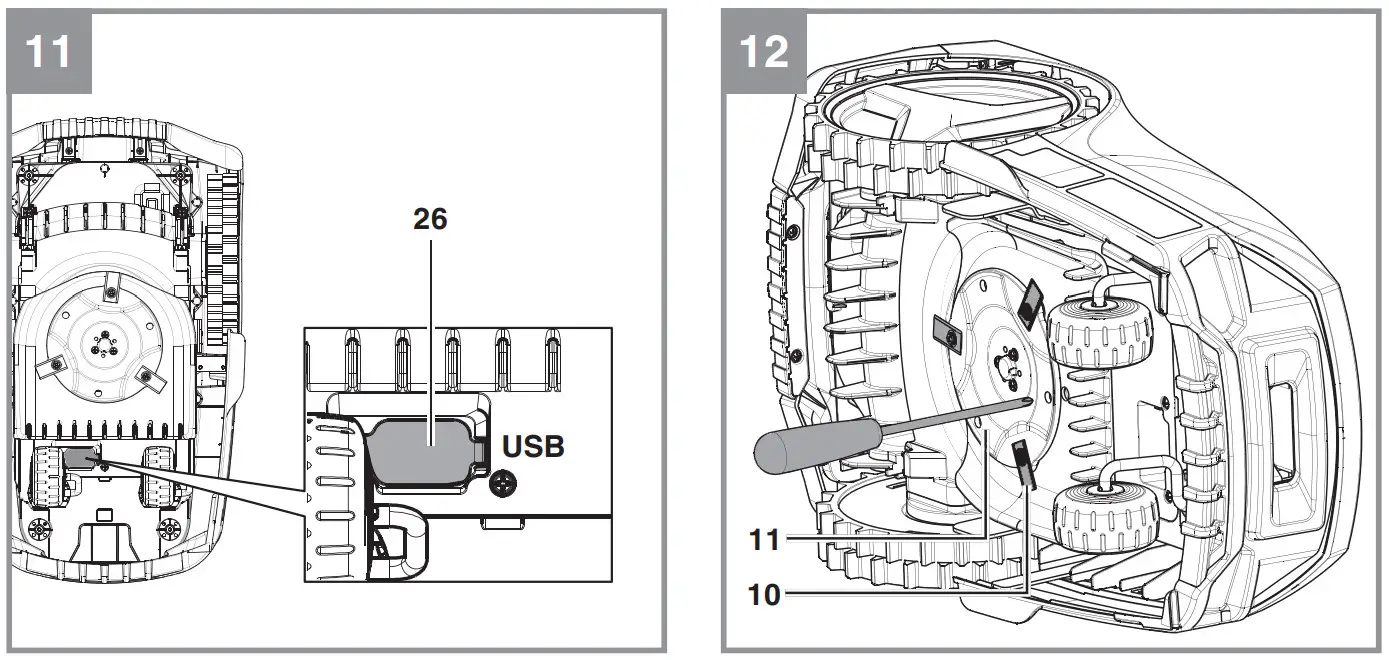 11

26

USB

12

11

10