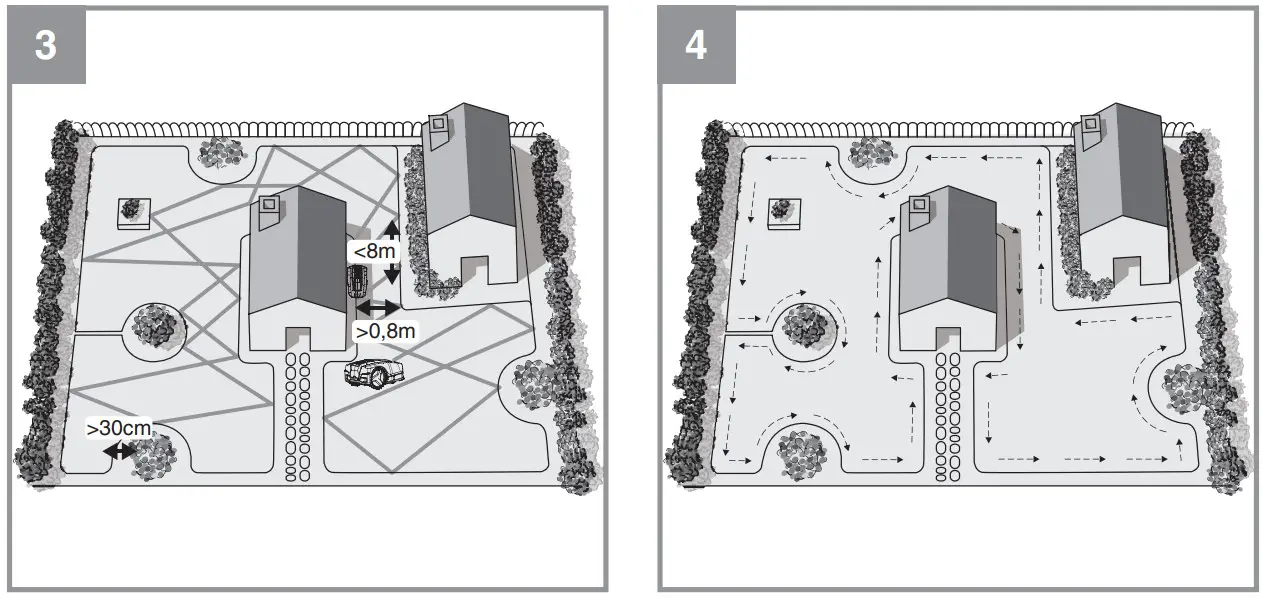 3

<8m

>0,8m

>30cm

4