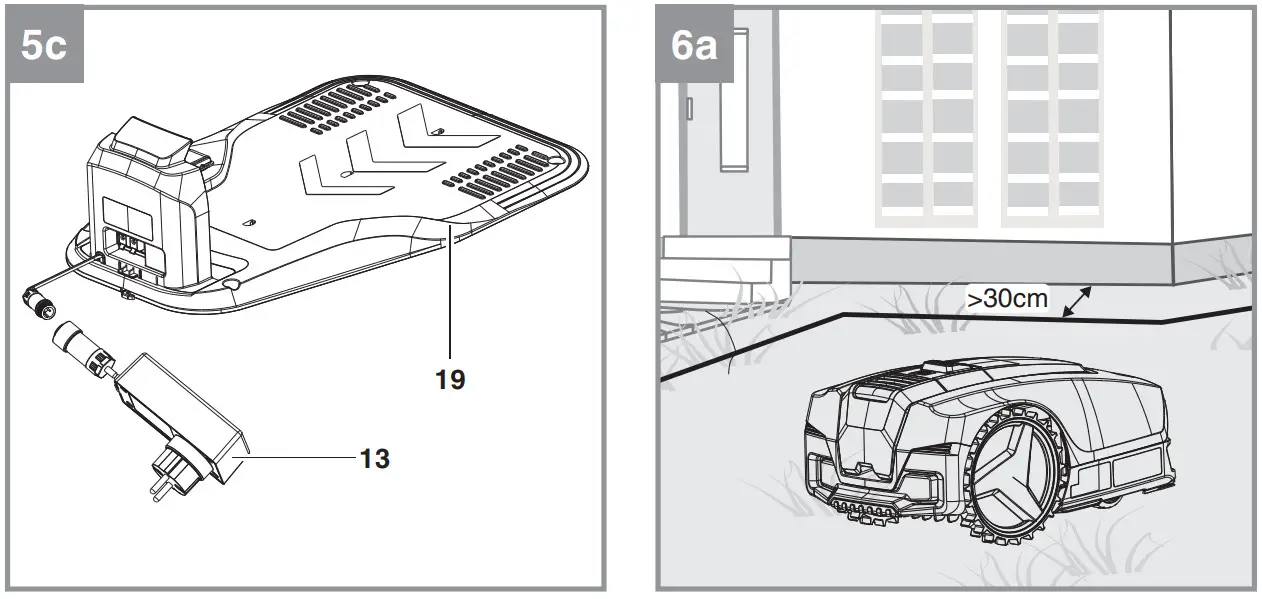 5c

19

13

6a

>30cm