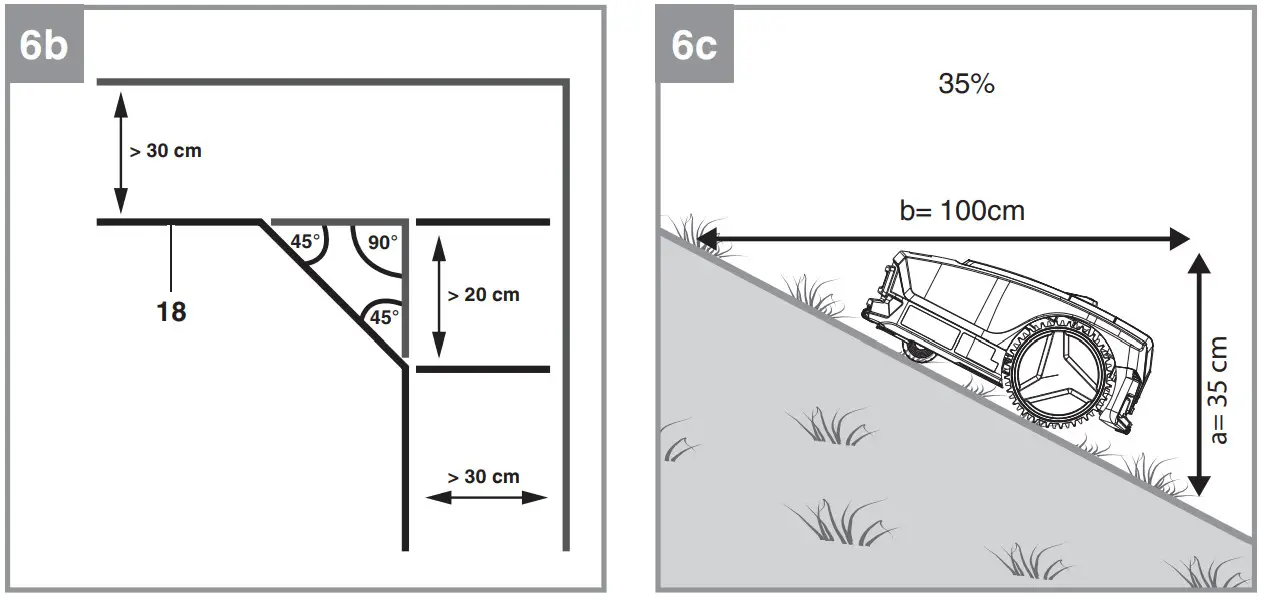 6b

> 30 cm

45°

90°

45°

> 20 cm

18

> 30 cm

6c

35%

b= 100cm

a= 35 cm