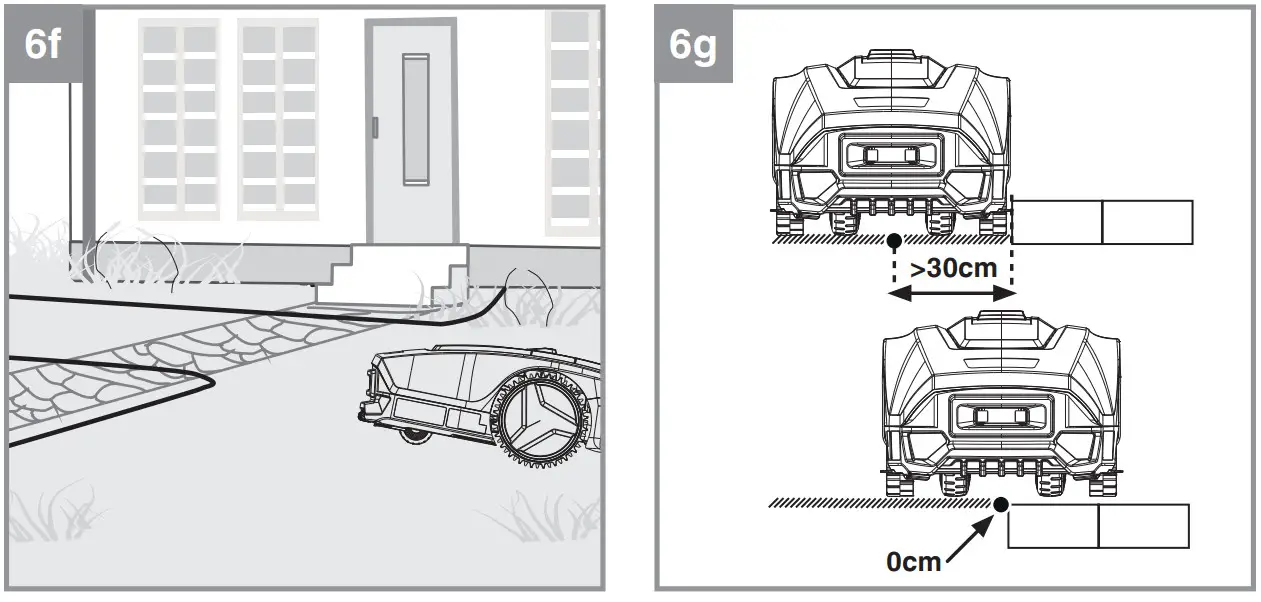 6f

6g

>30cm

0cm