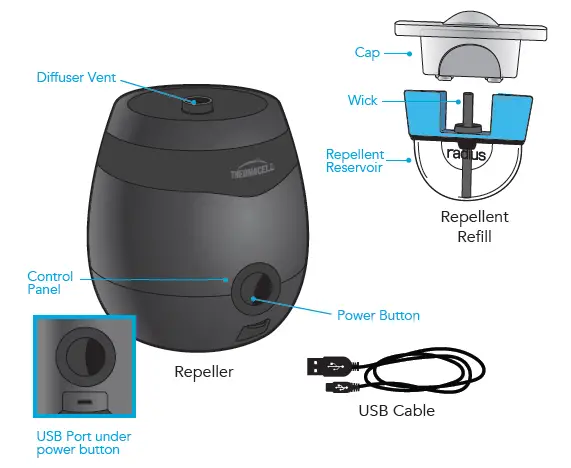 Diffuser Vent

THERMACELL

Control Panel

Power Button

Repeller

USB Port under power button

Cap

Wick

Repellent Reservoir

radius

Repellent Refill

USB Cable