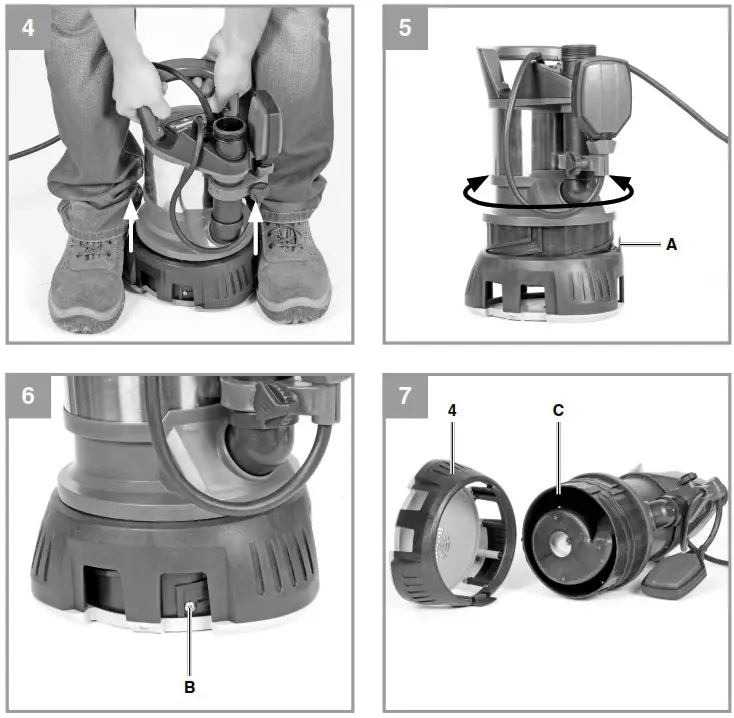 4

5

A

6

B

7

4

C