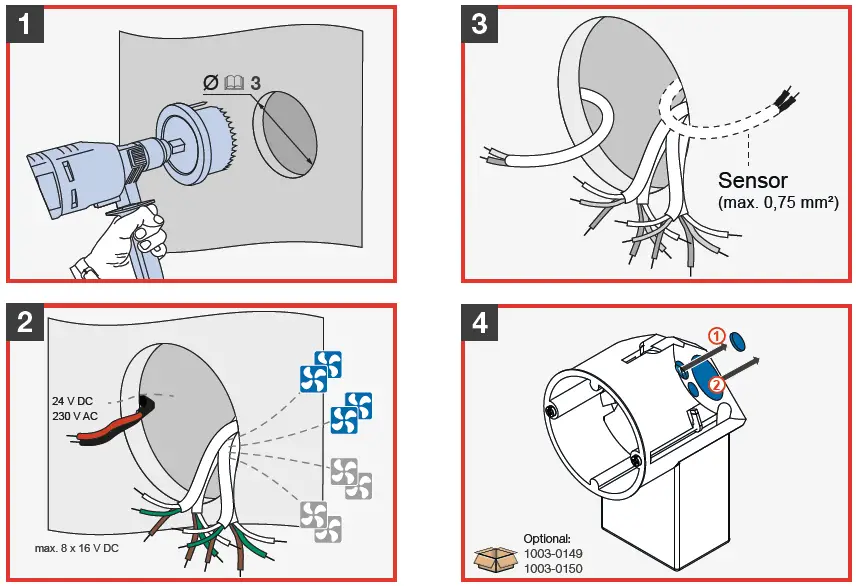 1

Ø 3

3

Sensor
(max. 0,75 mm²)

2

24 V DC
230 V AC

max. 8 x 16 V DC

4

1
2

Optional:
1003-0149
1003-0150