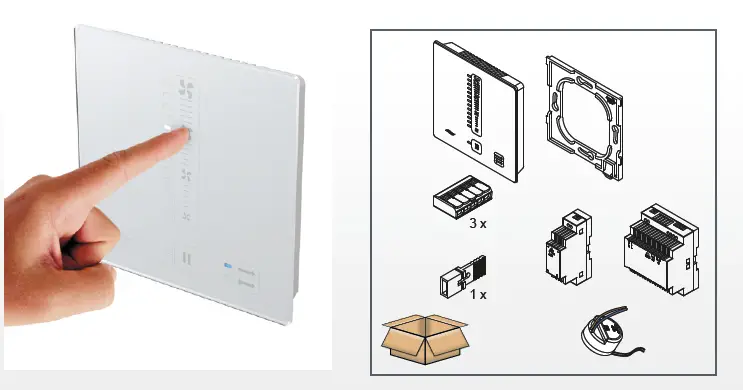 3 x

1 x