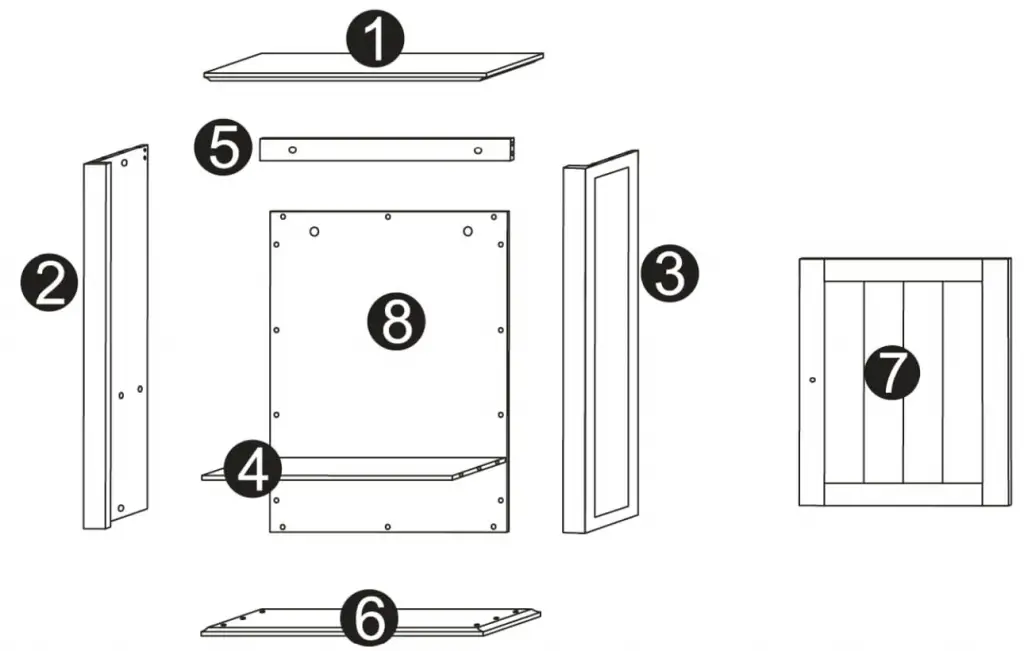 1
5
2
8
3
7
4
6